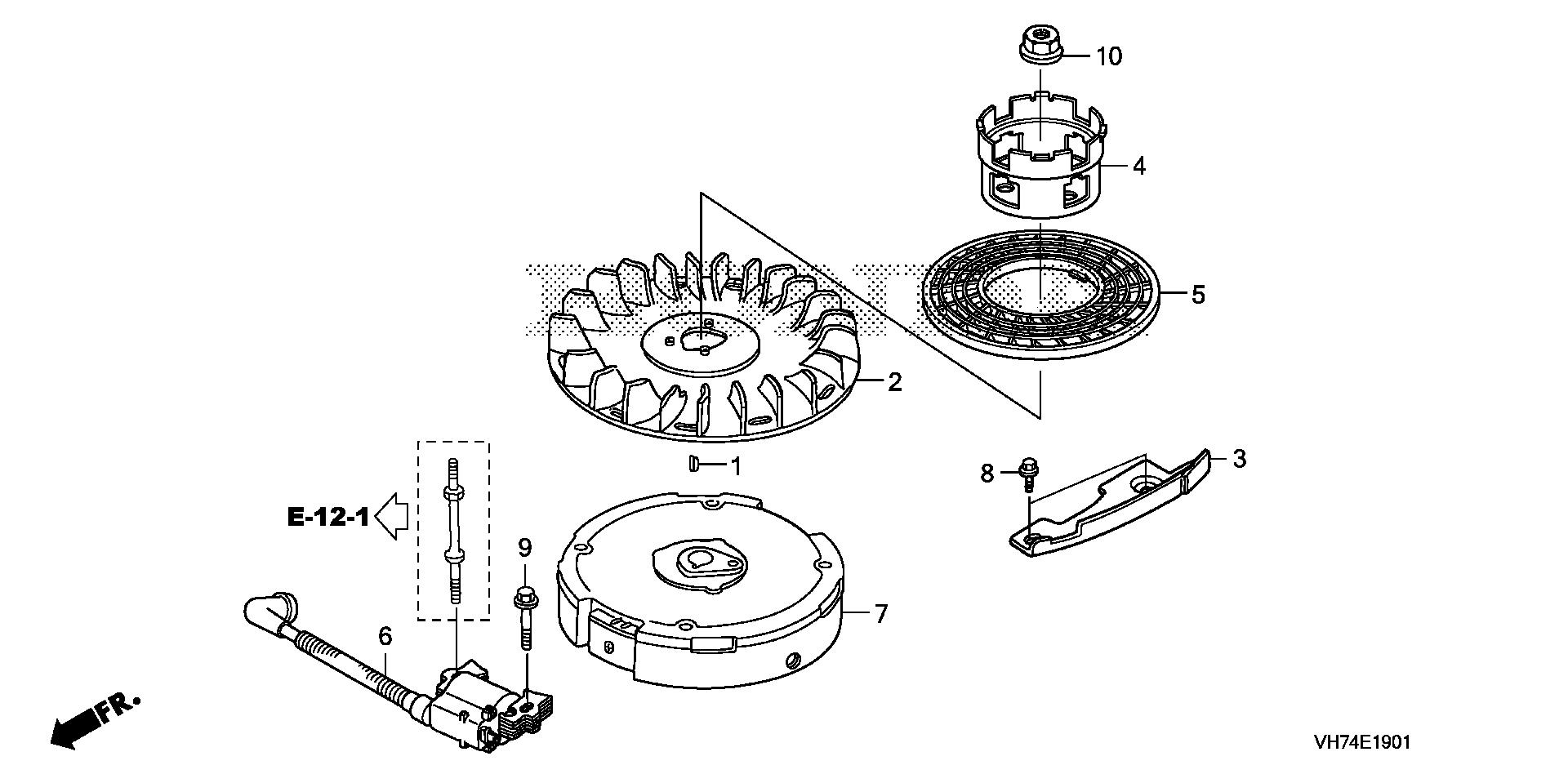 10

4

5

2

1

3

8

E-12-1

9

7

6

FR.

VH74E1901